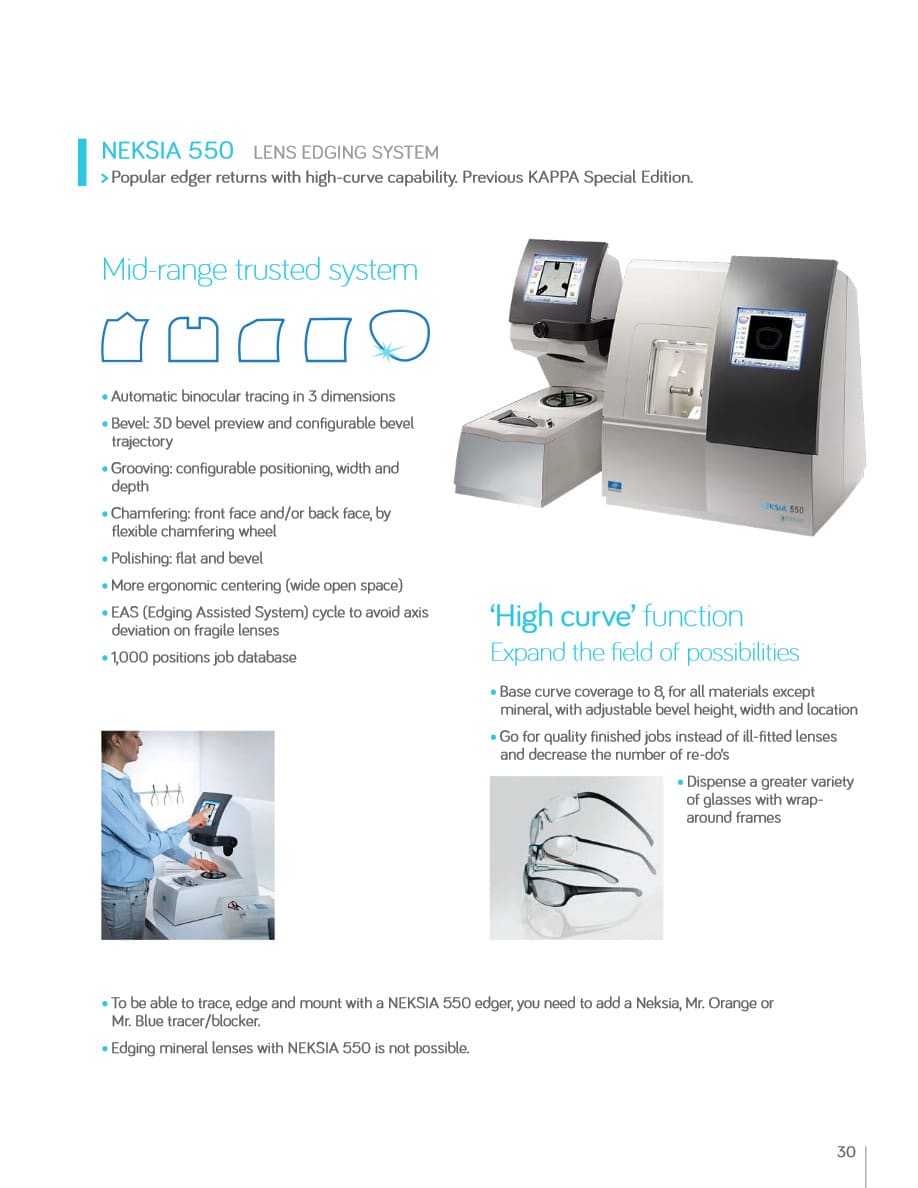 NEKSIA 550 LENS EDGING SYSTEM
> Popular edger returns with high-curve capability. Previous KAPPA Special Edition.

Mid-range trusted system

• Automatic binocular tracing in 3 dimensions
• Bevel: 3D bevel preview and configurable bevel trajectory
• Grooving: configurable positioning, width and depth
• Chamfering: front face and/or back face, by flexible chamfering wheel
• Polishing: flat and bevel
• More ergonomic centering (wide open space)
• EAS (Edging Assisted System) cycle to avoid axis deviation on fragile lenses
• 1,000 positions job database

NEKSIA 550

'High curve' function
Expand the field of possibilities

• Base curve coverage to 8, for all materials except mineral, with adjustable bevel height, width and location
• Go for quality finished jobs instead of ill-fitted lenses and decrease the number of re-do's
• Dispense a greater variety of glasses with wrap-around frames

• To be able to trace, edge and mount with a NEKSIA 550 edger, you need to add a Neksia, Mr. Orange or Mr. Blue tracer/blocker.
• Edging mineral lenses with NEKSIA 550 is not possible.

30