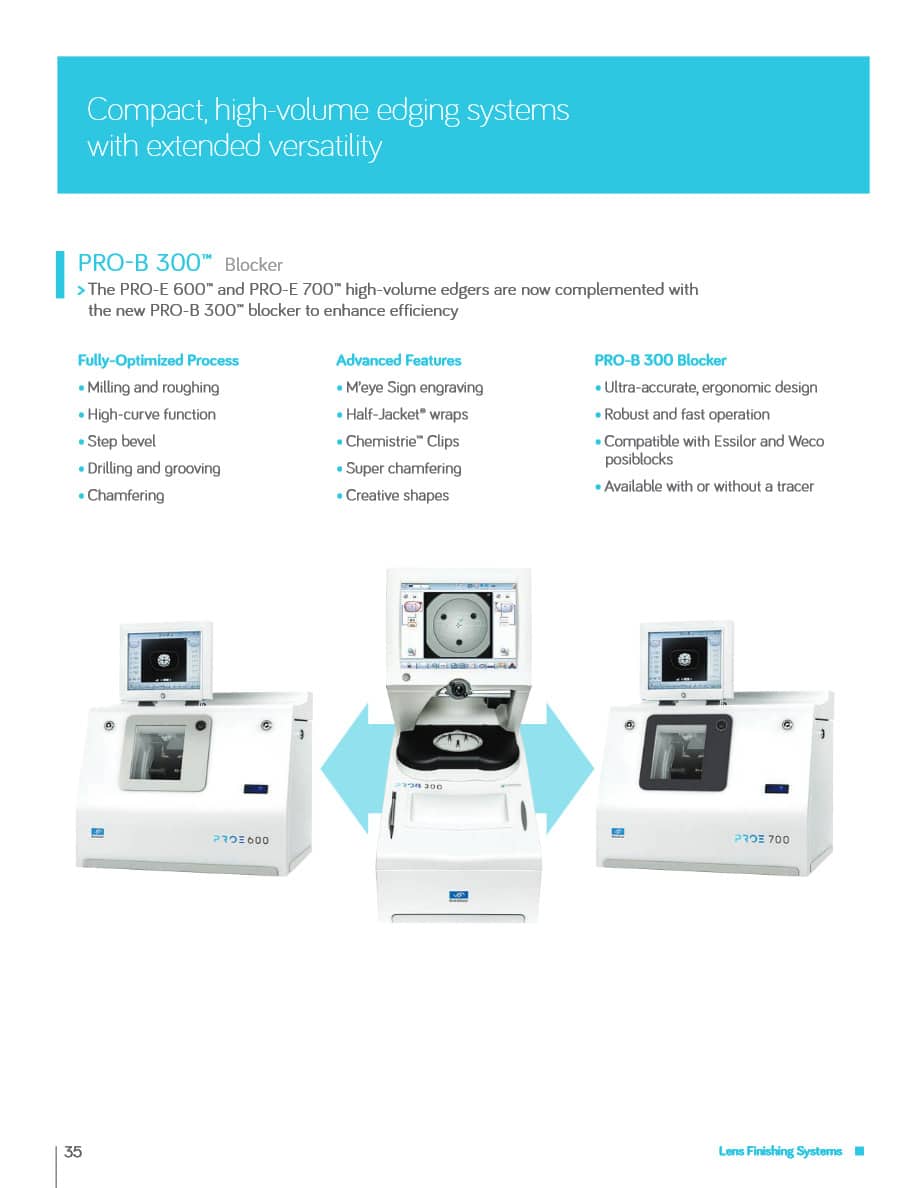 Compact, high-volume edging systems with extended versatility

PRO-B 300™ Blocker

> The PRO-E 600™ and PRO-E 700™ high-volume edgers are now complemented with the new PRO-B 300™ blocker to enhance efficiency

Fully-Optimized Process
• Milling and roughing
• High-curve function
• Step bevel
• Drilling and grooving
• Chamfering

Advanced Features
• M'eye Sign engraving
• Half-Jacket® wraps
• Chemistrie™ Clips
• Super chamfering
• Creative shapes

PRO-B 300 Blocker
• Ultra-accurate, ergonomic design
• Robust and fast operation
• Compatible with Essilor and Weco posiblocks
• Available with or without a tracer

PROE 600

PROB 300

PROE 700

35

Lens Finishing Systems