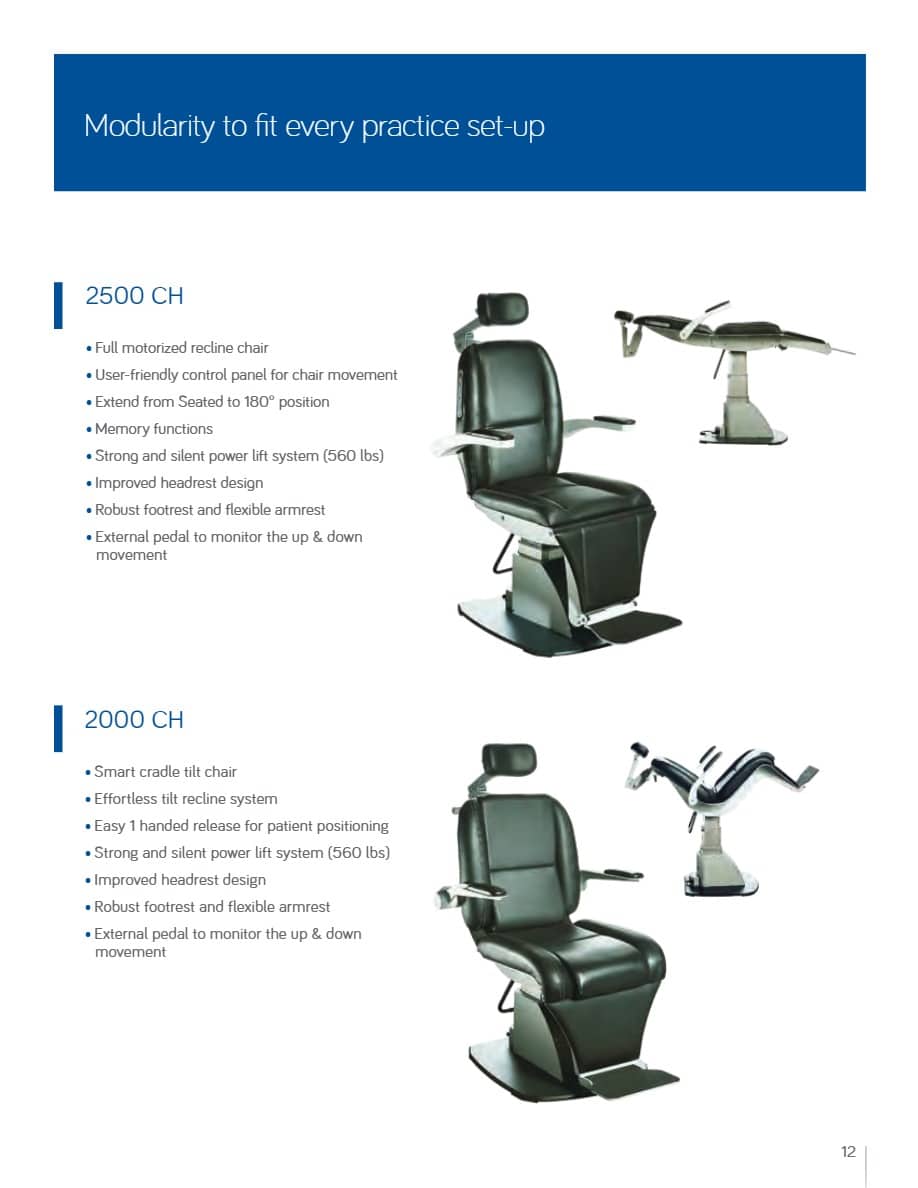 Modularity to fit every practice set-up

2500 CH

• Full motorized recline chair
• User-friendly control panel for chair movement
• Extend from Seated to 180° position
• Memory functions
• Strong and silent power lift system (560 lbs)
• Improved headrest design
• Robust footrest and flexible armrest
• External pedal to monitor the up & down movement

2000 CH

• Smart cradle tilt chair
• Effortless tilt recline system
• Easy 1 handed release for patient positioning
• Strong and silent power lift system (560 lbs)
• Improved headrest design
• Robust footrest and flexible armrest
• External pedal to monitor the up & down movement

12